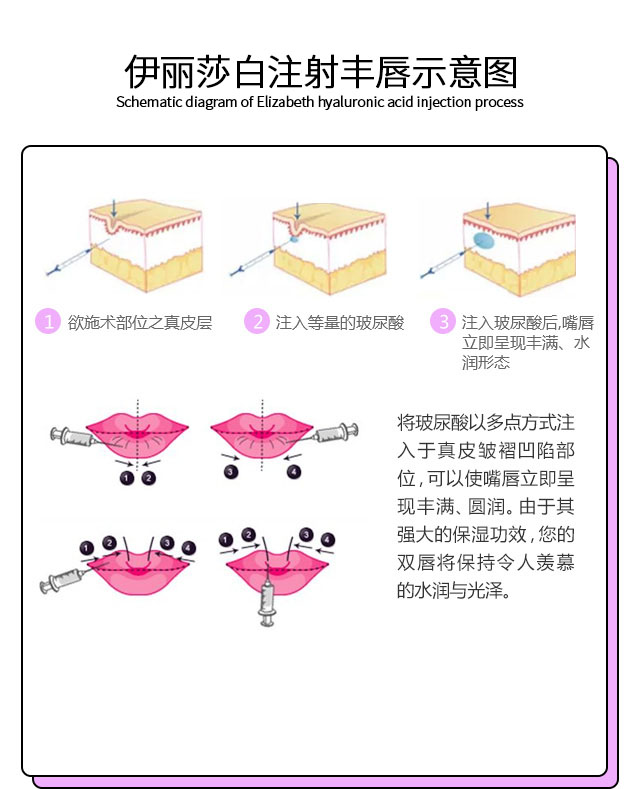 伊丽莎白注射丰唇示意图

Schematic diagram of Elizabeth hyaluronic acid injection process

1 欲施术部位之真皮层

2 注入等量的玻尿酸

3 注入玻尿酸后,嘴唇立即呈现丰满、水润形态

1 2

3 4

1 2 3 4

1 2 3 4

将玻尿酸以多点方式注入于真皮皱褶凹陷部位,可以使嘴唇立即呈现丰满、圆润。由于其强大的保湿功效,您的双唇将保持令人羡慕的水润与光泽。